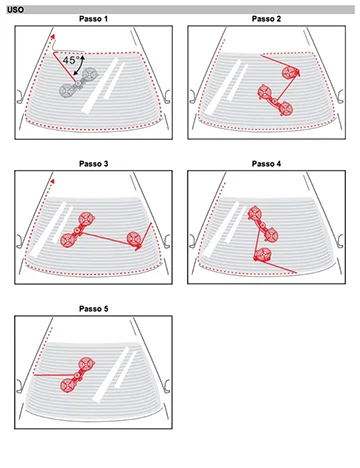 USO

Passo 1

45°

Passo 2

Passo 3

Passo 4

Passo 5